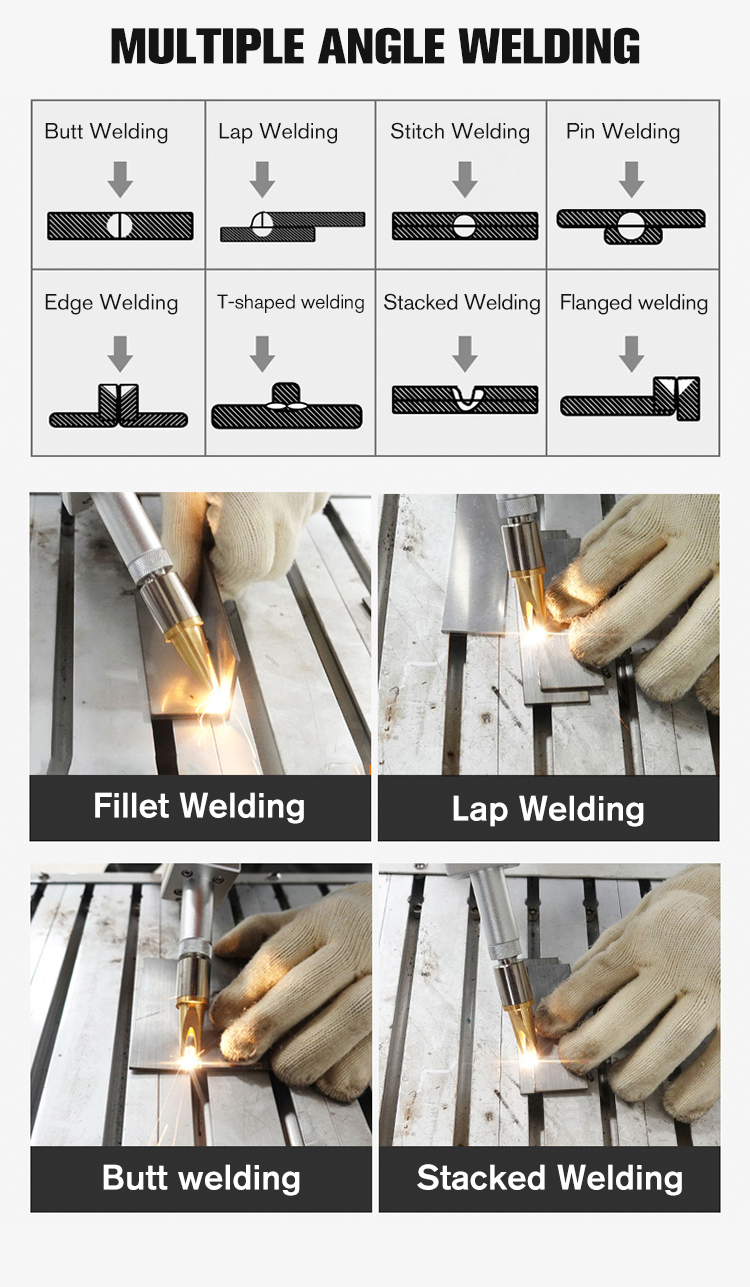 MULTIPLE ANGLE WELDING

| Butt Welding | Lap Welding | Stitch Welding | Pin Welding |
|---|---|---|---|
| Edge Welding | T-shaped welding | Stacked Welding | Flanged welding |

Fillet Welding

Lap Welding

Butt welding

Stacked Welding